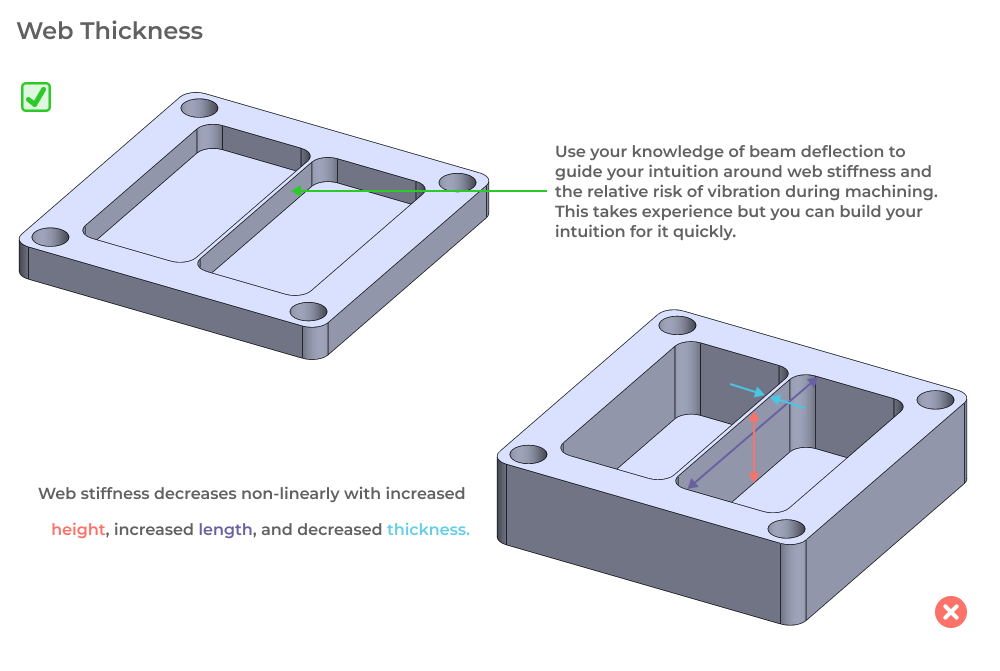 Web Thickness

Use your knowledge of beam deflection to guide your intuition around web stiffness and the relative risk of vibration during machining. This takes experience but you can build your intuition for it quickly.

Web stiffness decreases non-linearly with increased height, increased length, and decreased thickness.